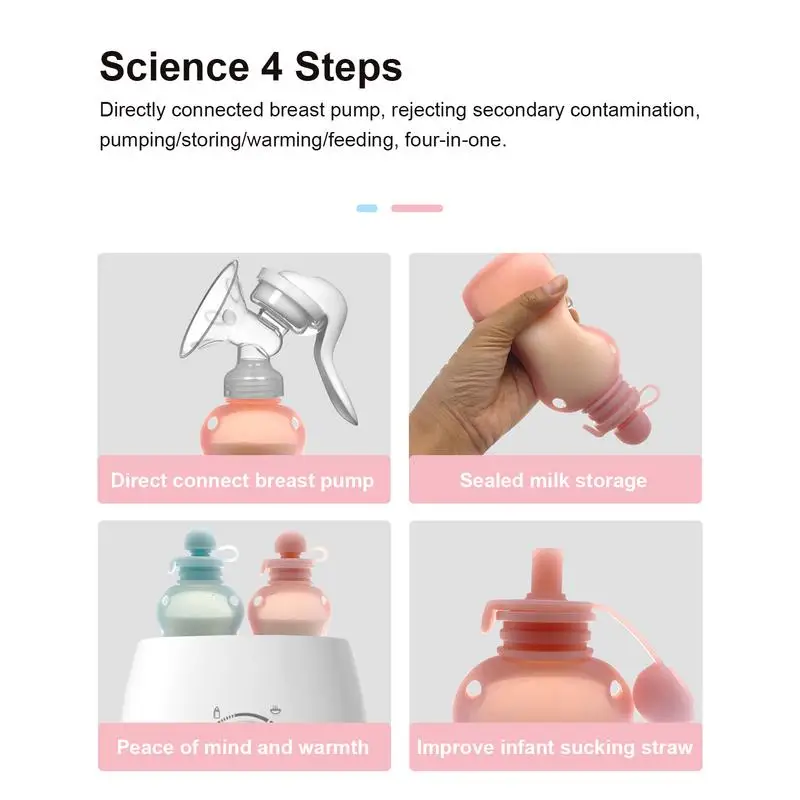 Science 4 Steps

Directly connected breast pump, rejecting secondary contamination, pumping/storing/warming/feeding, four-in-one.

Direct connect breast pump

Sealed milk storage

Peace of mind and warmth

Improve infant sucking straw